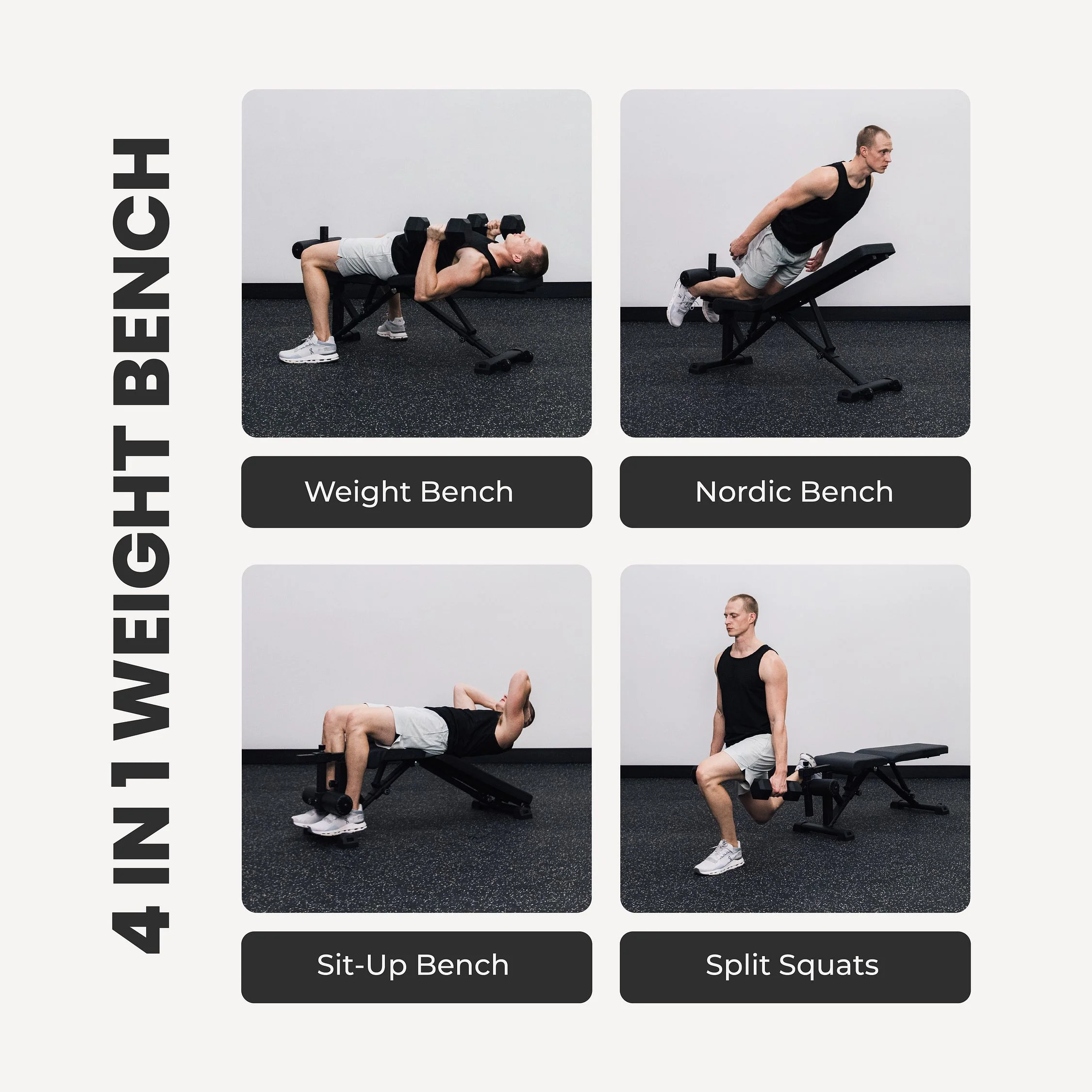 4 IN 1 WEIGHT BENCH

Weight Bench

Nordic Bench

Sit-Up Bench

Split Squats