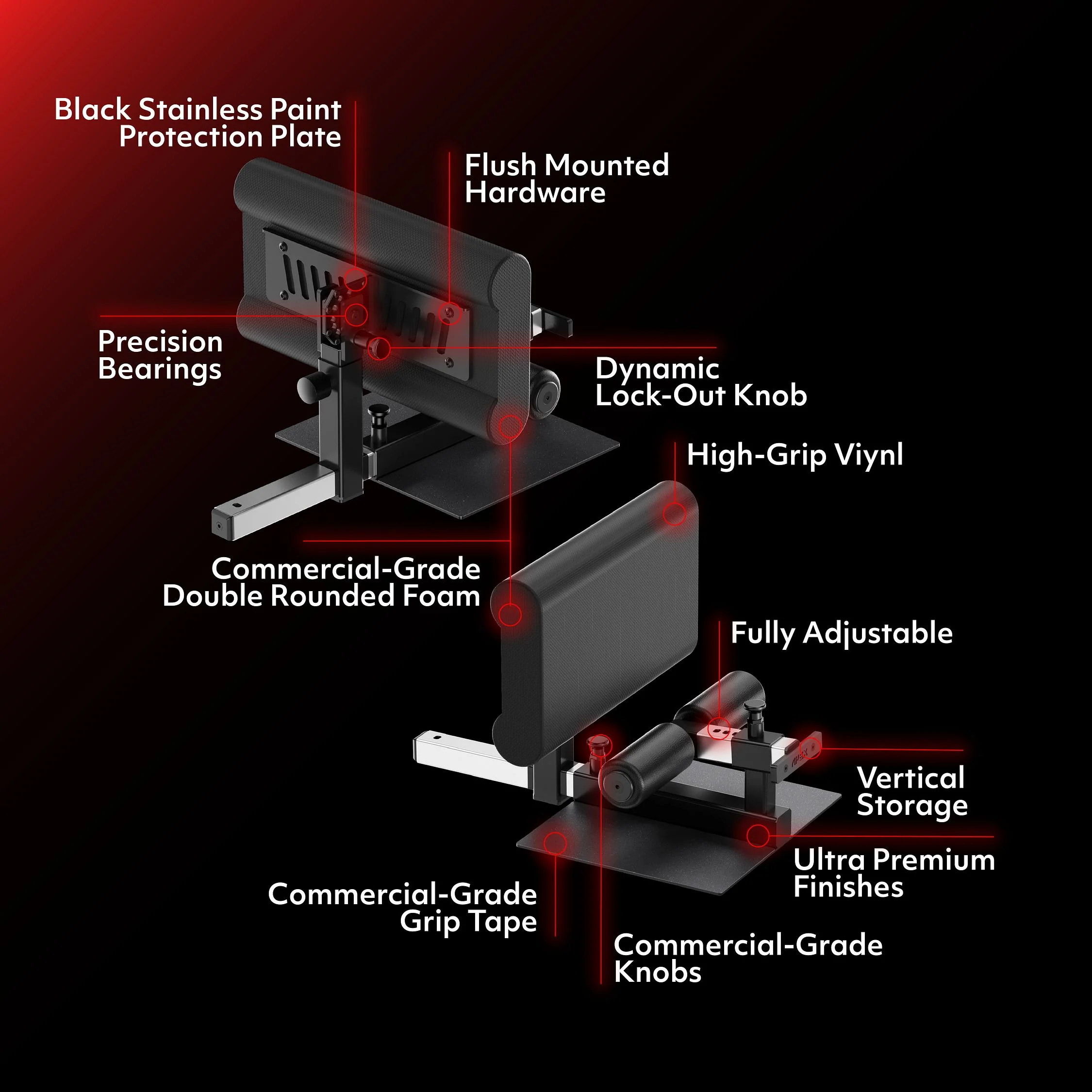 Black Stainless Paint Protection Plate

Flush Mounted Hardware

Precision Bearings

Dynamic Lock-Out Knob

High-Grip Viynl

Commercial-Grade Double Rounded Foam

Fully Adjustable

Vertical Storage

Ultra Premium Finishes

Commercial-Grade Grip Tape

Commercial-Grade Knobs